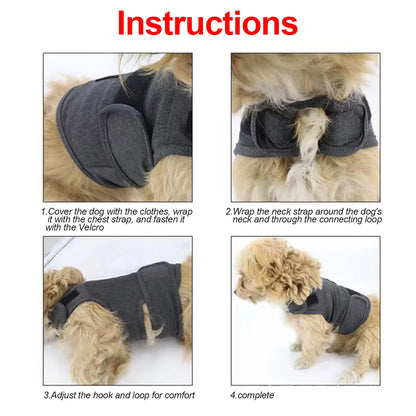 Instructions

1.Cover the dog with the clothes, wrap it with the chest strap, and fasten it with the Velcro

2.Wrap the neck strap around the dog's neck and through the connecting loop

3.Adjust the hook and loop for comfort

4.complete